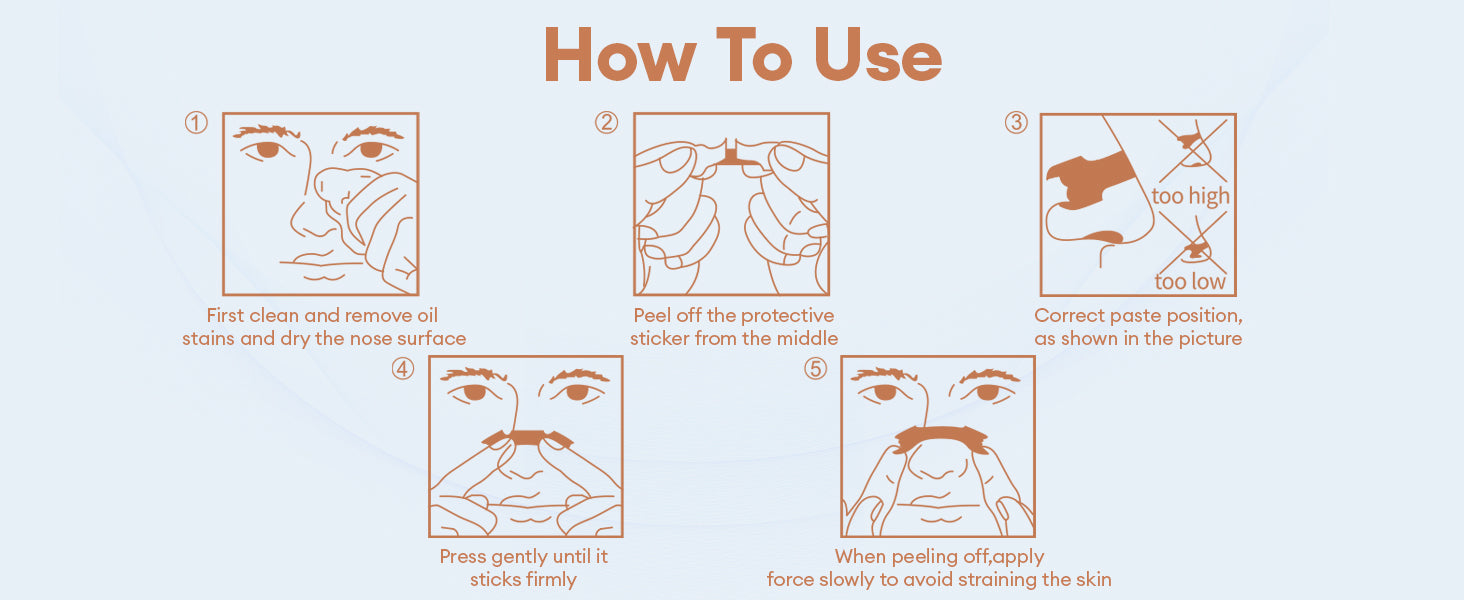 How To Use

①

First clean and remove oil stains and dry the nose surface

②

Peel off the protective sticker from the middle

③

too high

too low

Correct paste position, as shown in the picture

④

Press gently until it sticks firmly

⑤

When peeling off,apply force slowly to avoid straining the skin